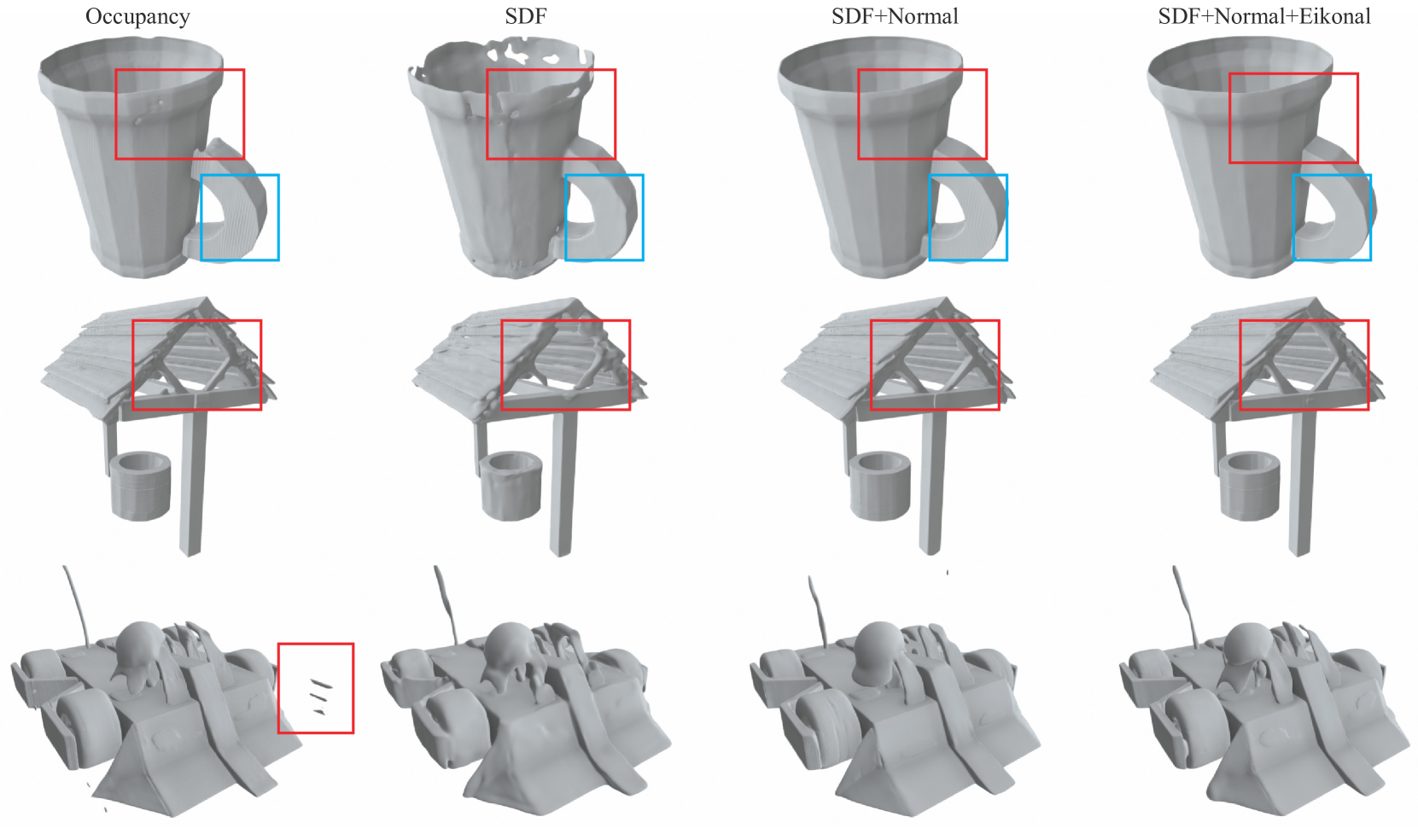 Occupancy SDF SDF+Normal SDF+Normal+Eikonal